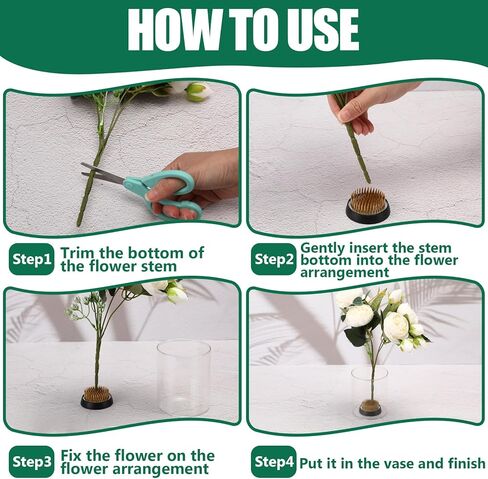 HOW TO USE

Step1 Trim the bottom of the flower stem

Step2 Gently insert the stem bottom into the flower arrangement

Step3 Fix the flower on the flower arrangement

Step4 Put it in the vase and finish