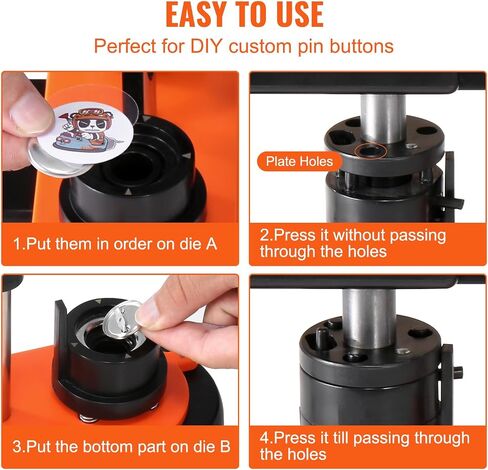 EASY TO USE

Perfect for DIY custom pin buttons

1.Put them in order on die A

Plate Holes

2.Press it without passing through the holes

3.Put the bottom part on die B

4.Press it till passing through the holes