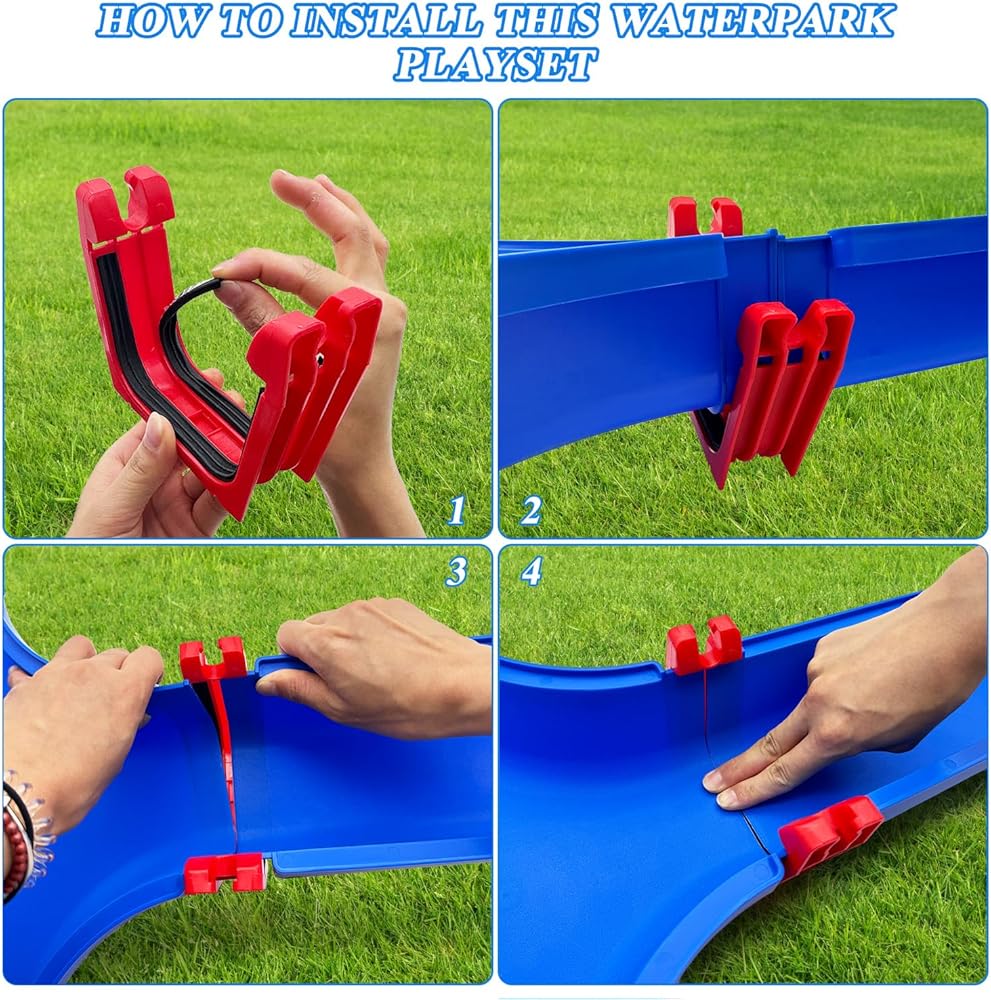 HOW TO INSTALL THIS WATERPARK PLAYSET

1

2

3

4