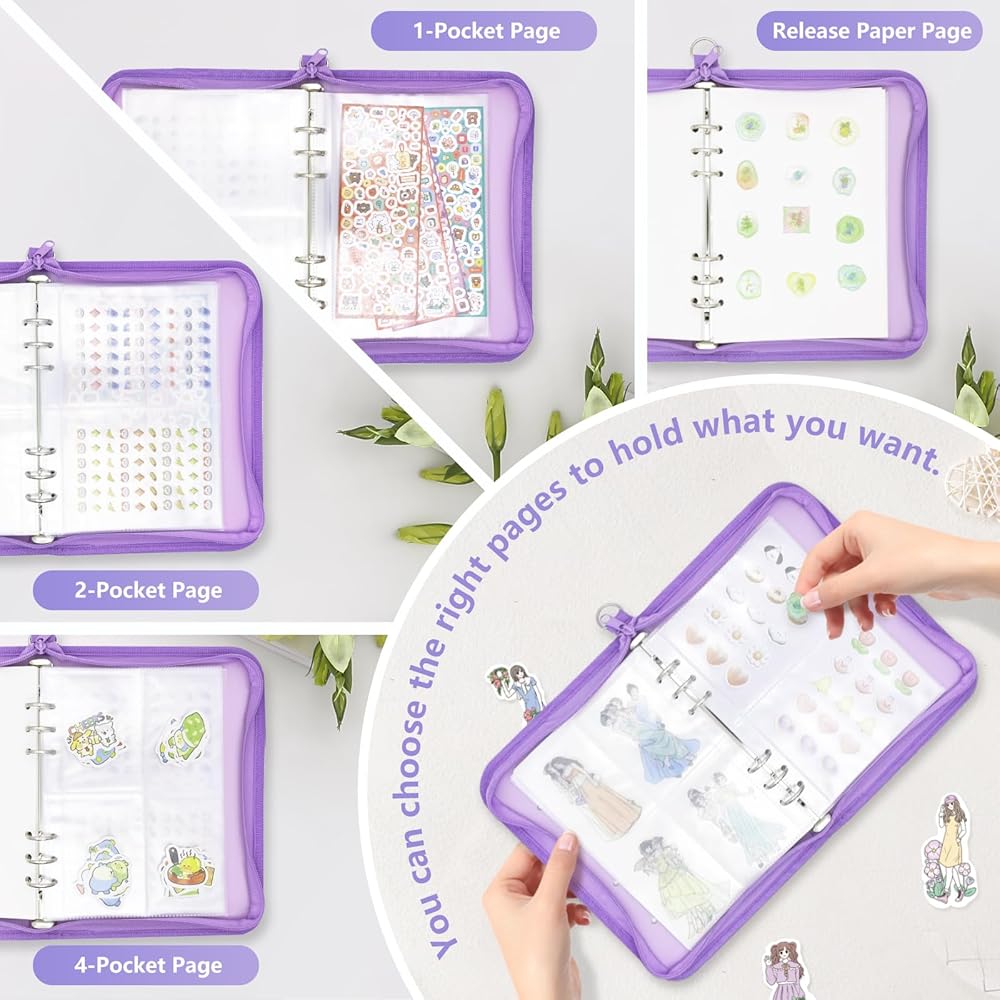 1-Pocket Page

Release Paper Page

2-Pocket Page

4-Pocket Page

You can choose the right pages to hold what you want.