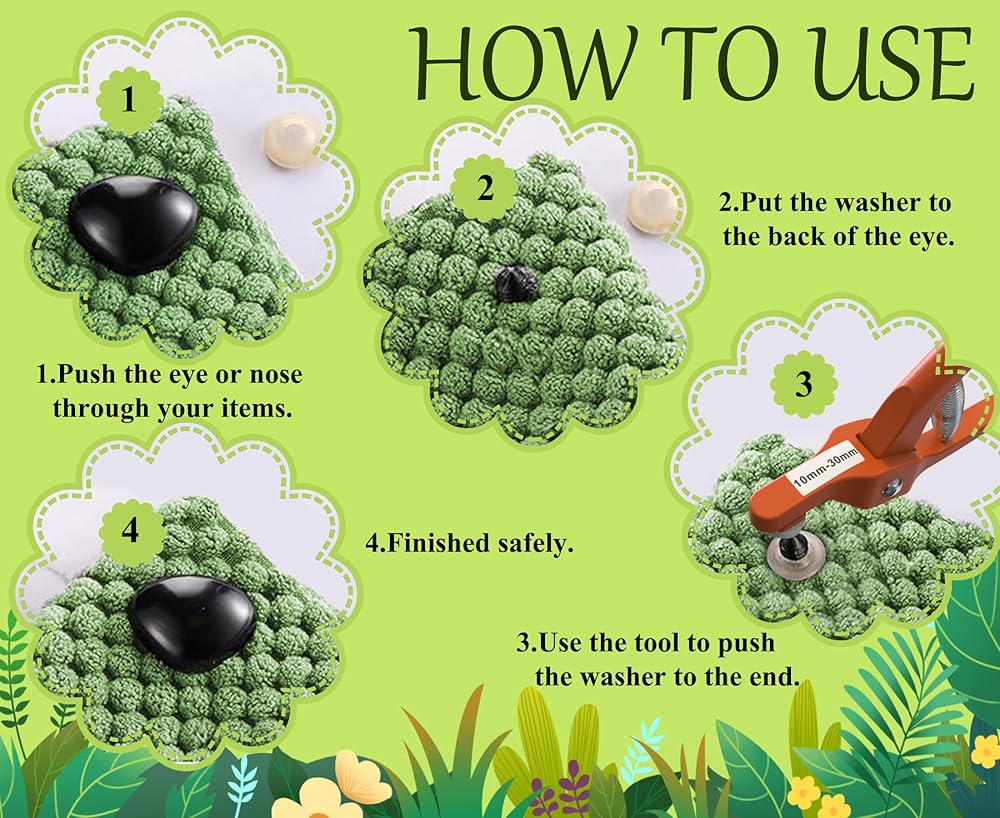 HOW TO USE

1

2

2.Put the washer to the back of the eye.

1.Push the eye or nose through your items.

3

10mm-30mm

4

4.Finished safely.

3.Use the tool to push the washer to the end.