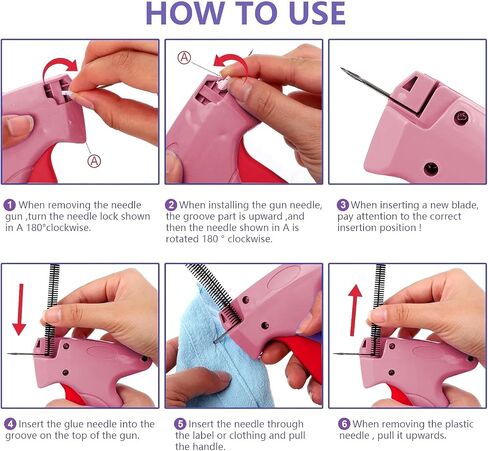 HOW TO USE

A

A

1 When removing the needle gun ,turn the needle lock shown in A 180°clockwise.

2 When installing the gun needle, the groove part is upward ,and then the needle shown in A is rotated 180 ° clockwise.

3 When inserting a new blade, pay attention to the correct insertion position !

4 Insert the glue needle into the groove on the top of the gun.

5 Insert the needle through the label or clothing and pull the handle.

6 When removing the plastic needle , pull it upwards.