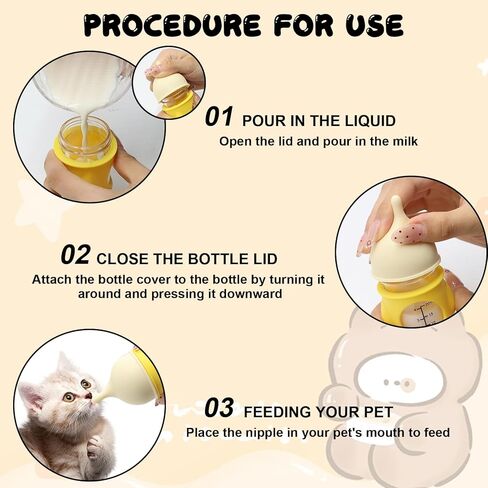 PROCEDURE FOR USE

01 POUR IN THE LIQUID
Open the lid and pour in the milk

02 CLOSE THE BOTTLE LID
Attach the bottle cover to the bottle by turning it around and pressing it downward

03 FEEDING YOUR PET
Place the nipple in your pet's mouth to feed