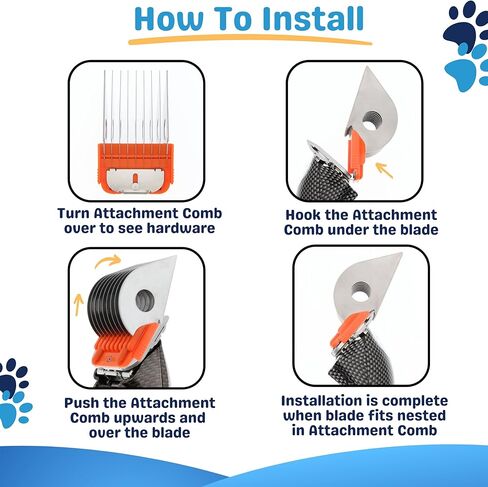 How To Install

Turn Attachment Comb over to see hardware

Hook the Attachment Comb under the blade

Push the Attachment Comb upwards and over the blade

Installation is complete when blade fits nested in Attachment Comb