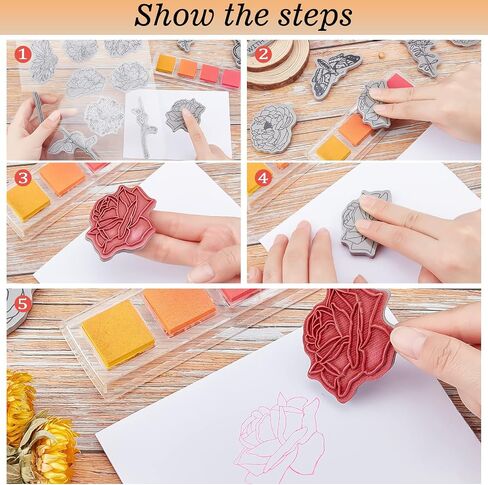 Show the steps

1

2

3

4

5