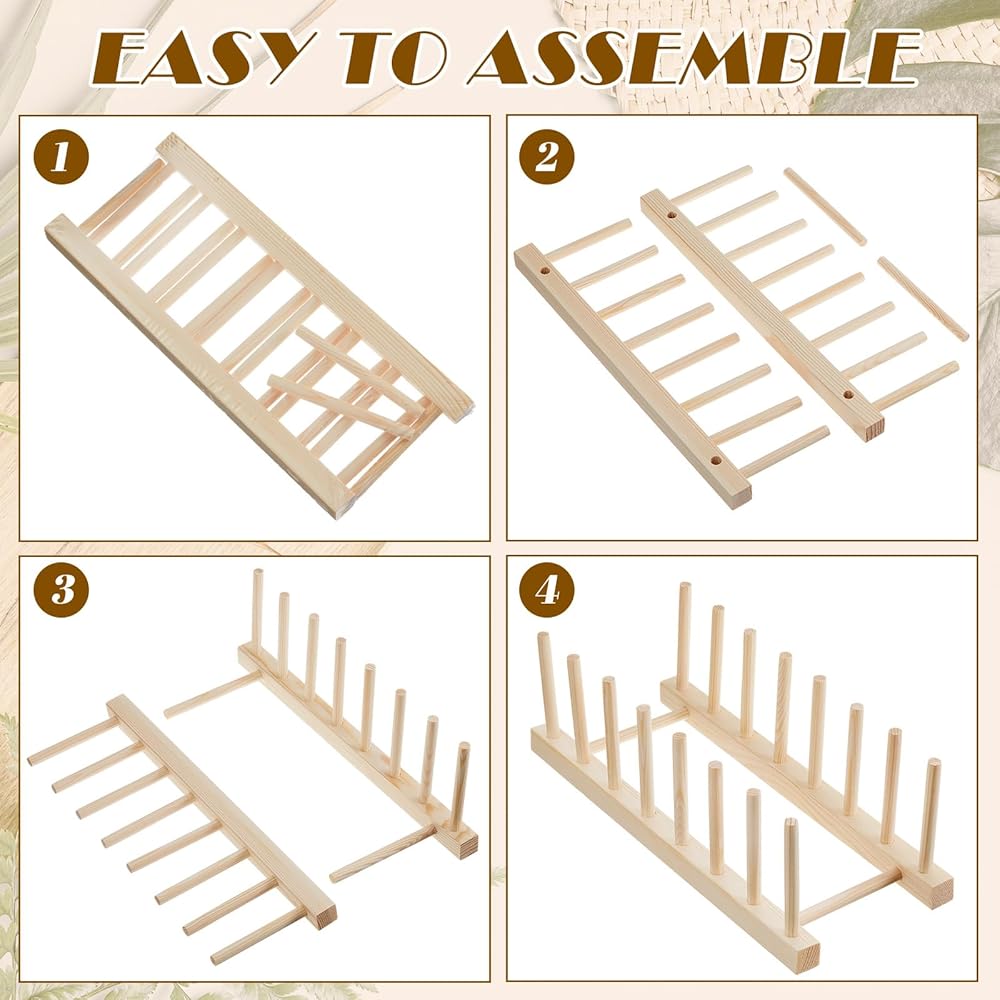 EASY TO ASSEMBLE

1

2

3

4