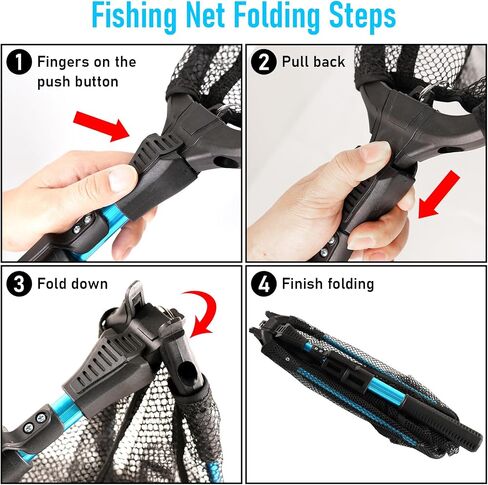 Fishing Net Folding Steps

1 Fingers on the push button

2 Pull back

3 Fold down

4 Finish folding