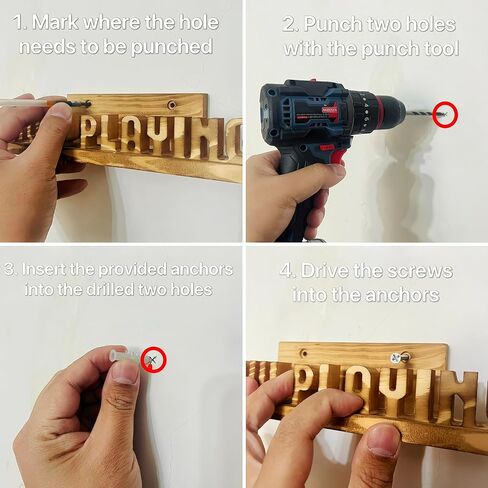 1. Mark where the hole needs to be punched

PLAYING

2. Punch two holes with the punch tool

3. Insert the provided anchors into the drilled two holes

4. Drive the screws into the anchors

PLAYING