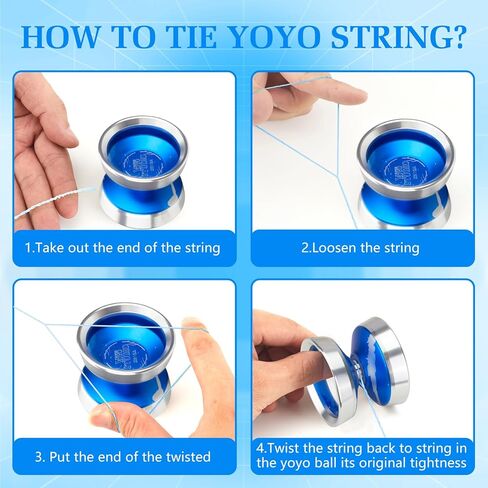 HOW TO TIE YOYO STRING?

1.Take out the end of the string

2.Loosen the string

3. Put the end of the twisted

4.Twist the string back to string in the yoyo ball its original tightness