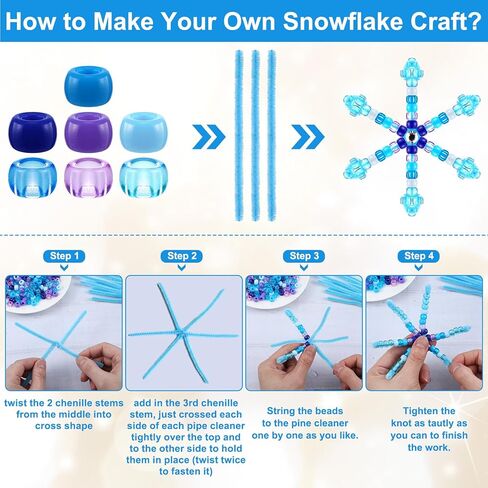 How to Make Your Own Snowflake Craft?

Step 1

twist the 2 chenille stems from the middle into cross shape

Step 2

add in the 3rd chenille stem, just crossed each side of each pipe cleaner tightly over the top and to the other side to hold them in place (twist twice to fasten it)

Step 3

String the beads to the pine cleaner one by one as you like.

Step 4

Tighten the knot as tautly as you can to finish the work.