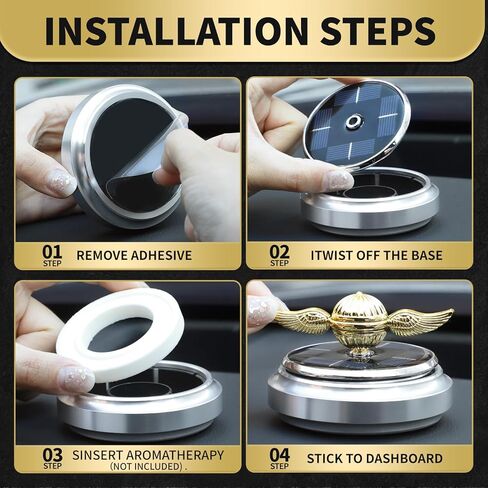 INSTALLATION STEPS

01 STEP REMOVE ADHESIVE

02 STEP ITWIST OFF THE BASE

03 STEP SINSERT AROMATHERAPY (NOT INCLUDED) .

04 STEP STICK TO DASHBOARD