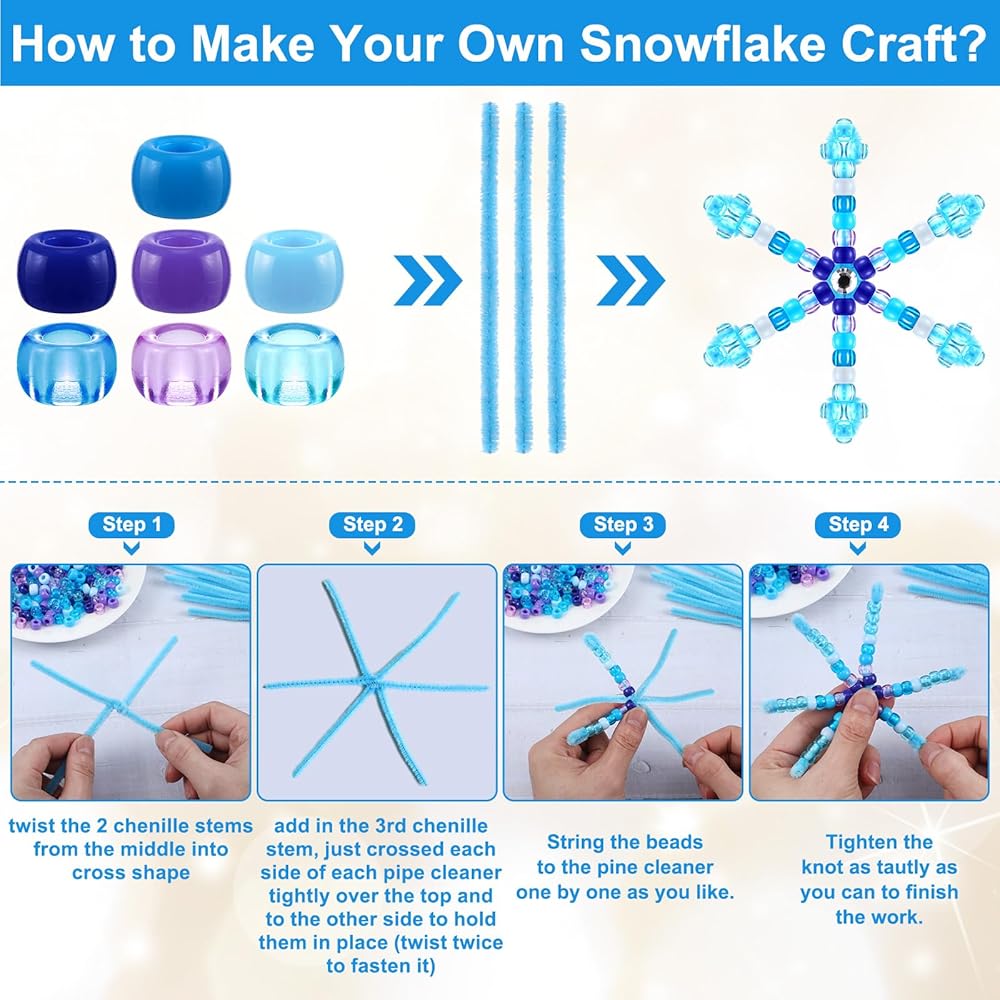 How to Make Your Own Snowflake Craft?

Step 1

twist the 2 chenille stems from the middle into cross shape

Step 2

add in the 3rd chenille stem, just crossed each side of each pipe cleaner tightly over the top and to the other side to hold them in place (twist twice to fasten it)

Step 3

String the beads to the pine cleaner one by one as you like.

Step 4

Tighten the knot as tautly as you can to finish the work.