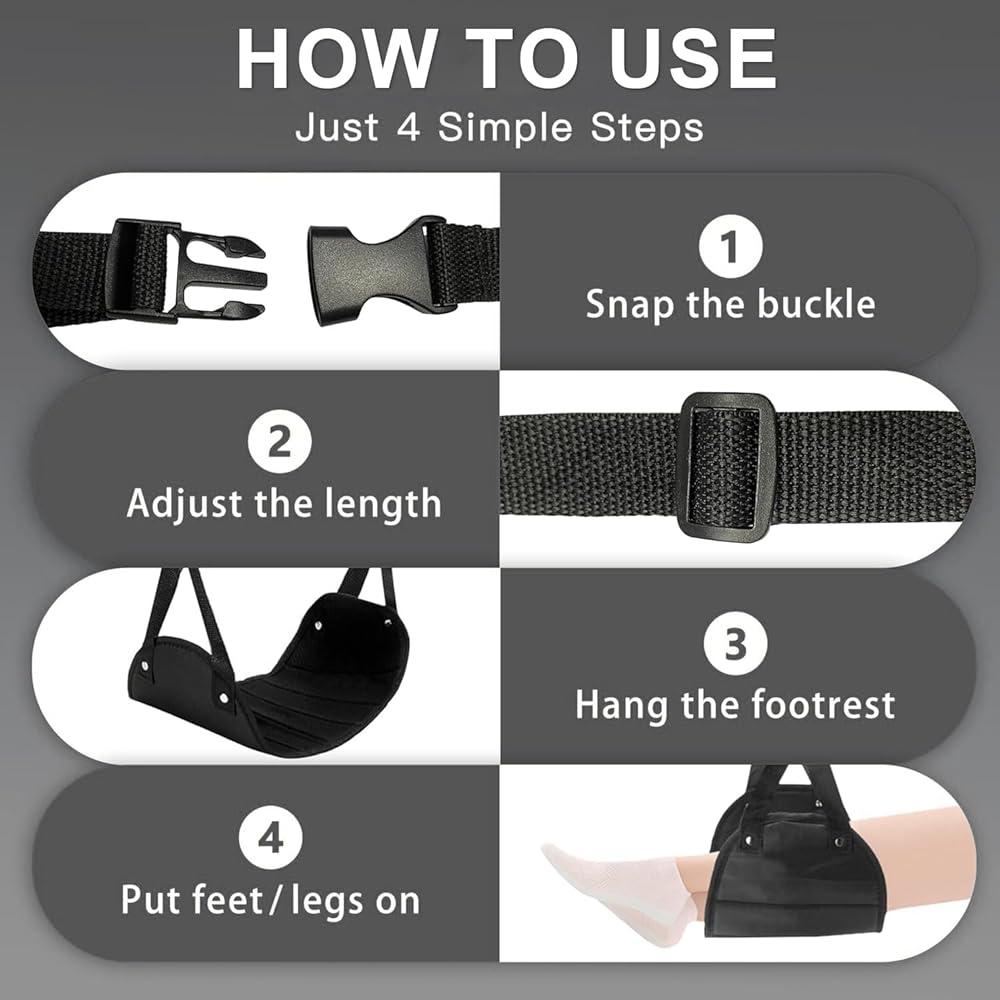 HOW TO USE
Just 4 Simple Steps

1
Snap the buckle

2
Adjust the length

3
Hang the footrest

4
Put feet/ legs on