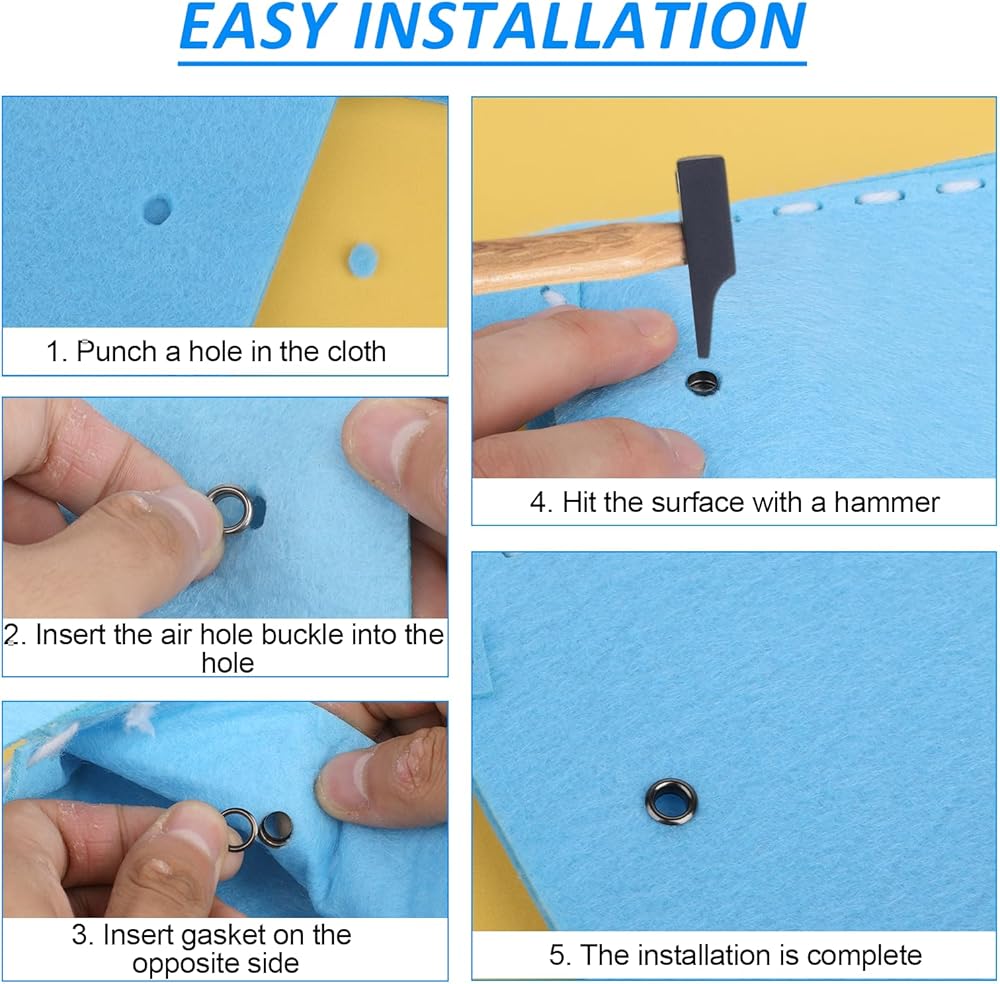 EASY INSTALLATION

1. Punch a hole in the cloth

2. Insert the air hole buckle into the hole

3. Insert gasket on the opposite side

4. Hit the surface with a hammer

5. The installation is complete