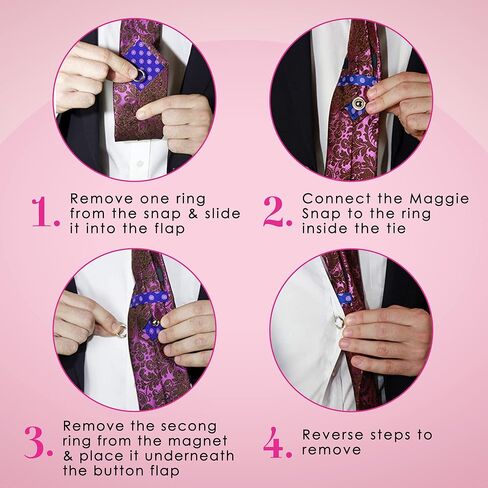 1. Remove one ring from the snap & slide it into the flap

2. Connect the Maggie Snap to the ring inside the tie

3. Remove the secong ring from the magnet & place it underneath the button flap

4. Reverse steps to remove