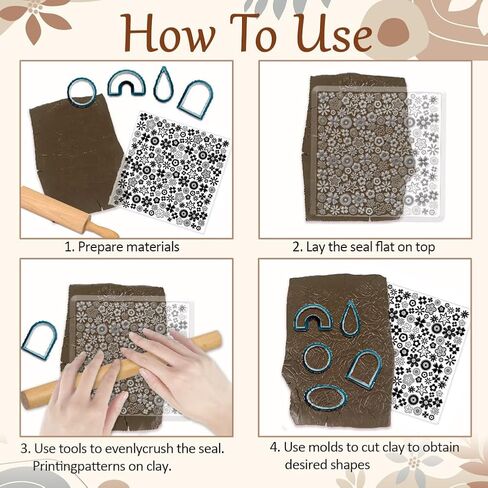 How To Use

1. Prepare materials

2. Lay the seal flat on top

3. Use tools to evenlycrush the seal. Printingpatterns on clay.

4. Use molds to cut clay to obtain desired shapes