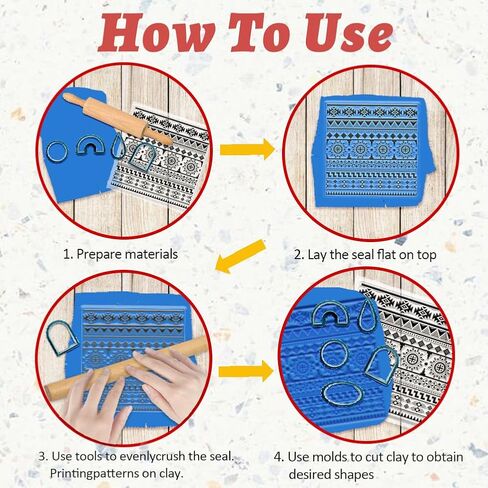 How To Use

1. Prepare materials

2. Lay the seal flat on top

3. Use tools to evenlycrush the seal. Printingpatterns on clay.

4. Use molds to cut clay to obtain desired shapes