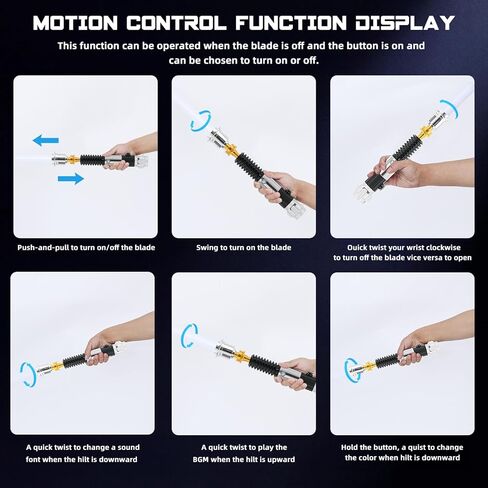 MOTION CONTROL FUNCTION DISPLAY

This function can be operated when the blade is off and the button is on and can be chosen to turn on or off.

Push-and-pull to turn on/off the blade

Swing to turn on the blade

Quick twist your wrist clockwise to turn off the blade vice versa to open

A quick twist to change a sound font when the hilt is downward

A quick twist to play the BGM when the hilt is upward

Hold the button, a quist to change the color when hilt is downward