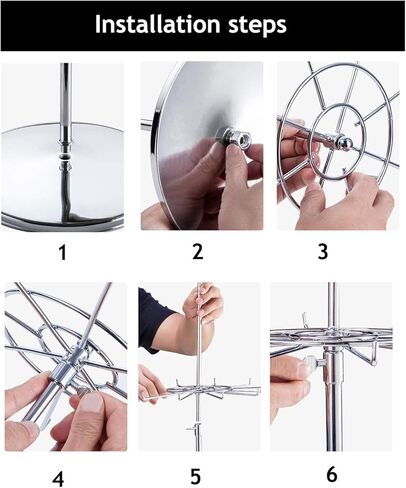 Installation steps

1

2

3

4

5

6