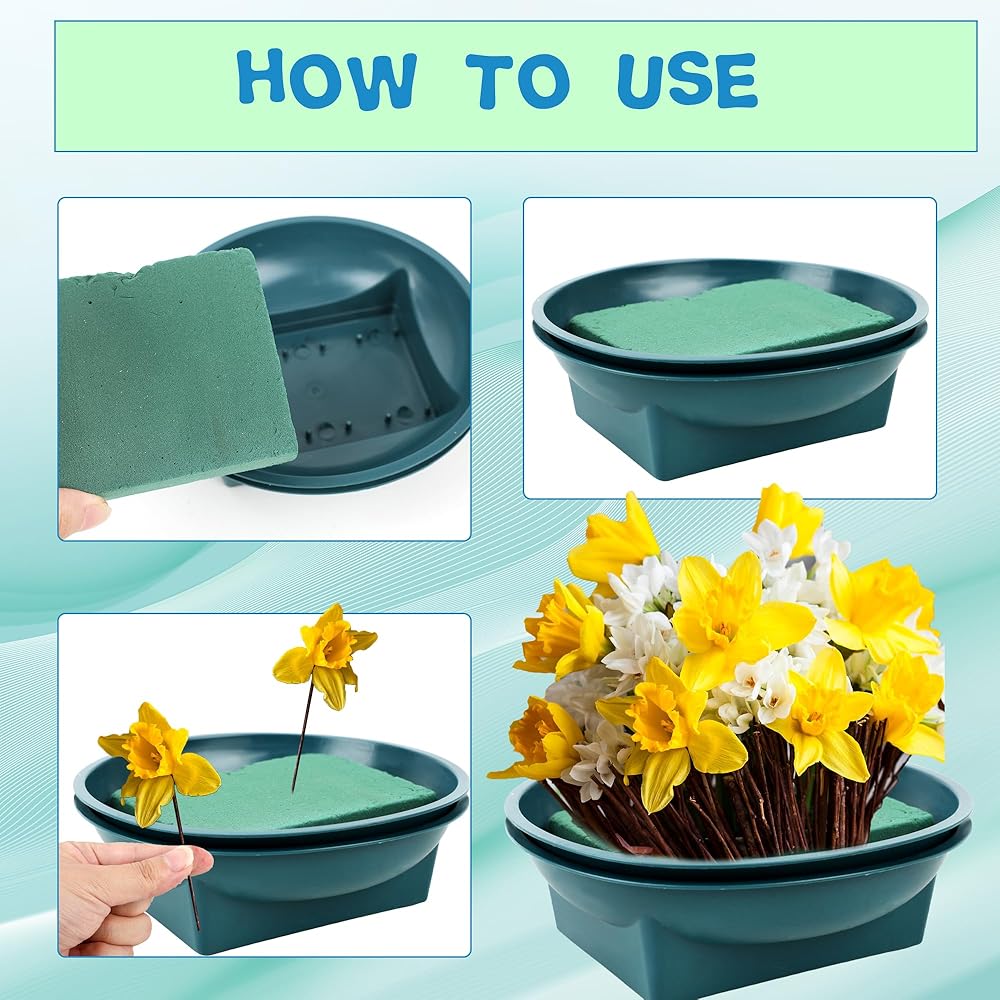 HOW TO USE