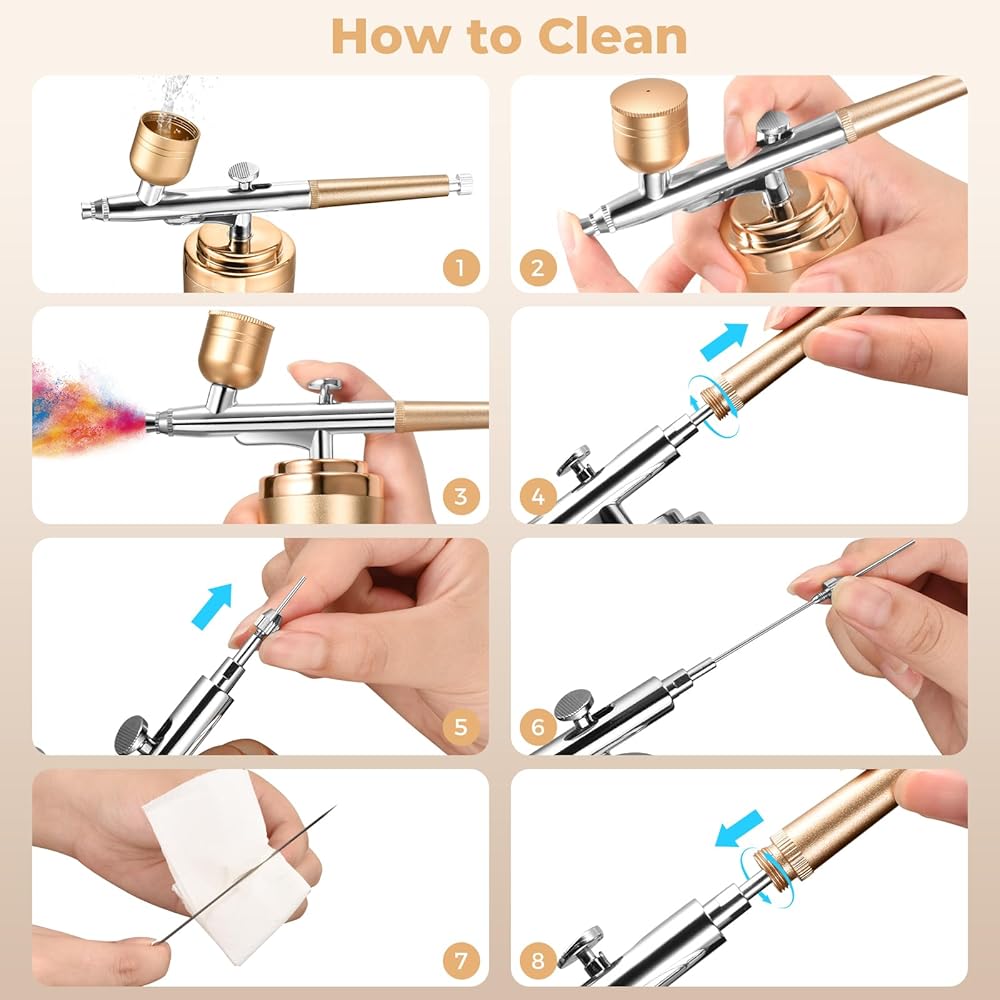 How to Clean

1

2

3

4

5

6

7

8