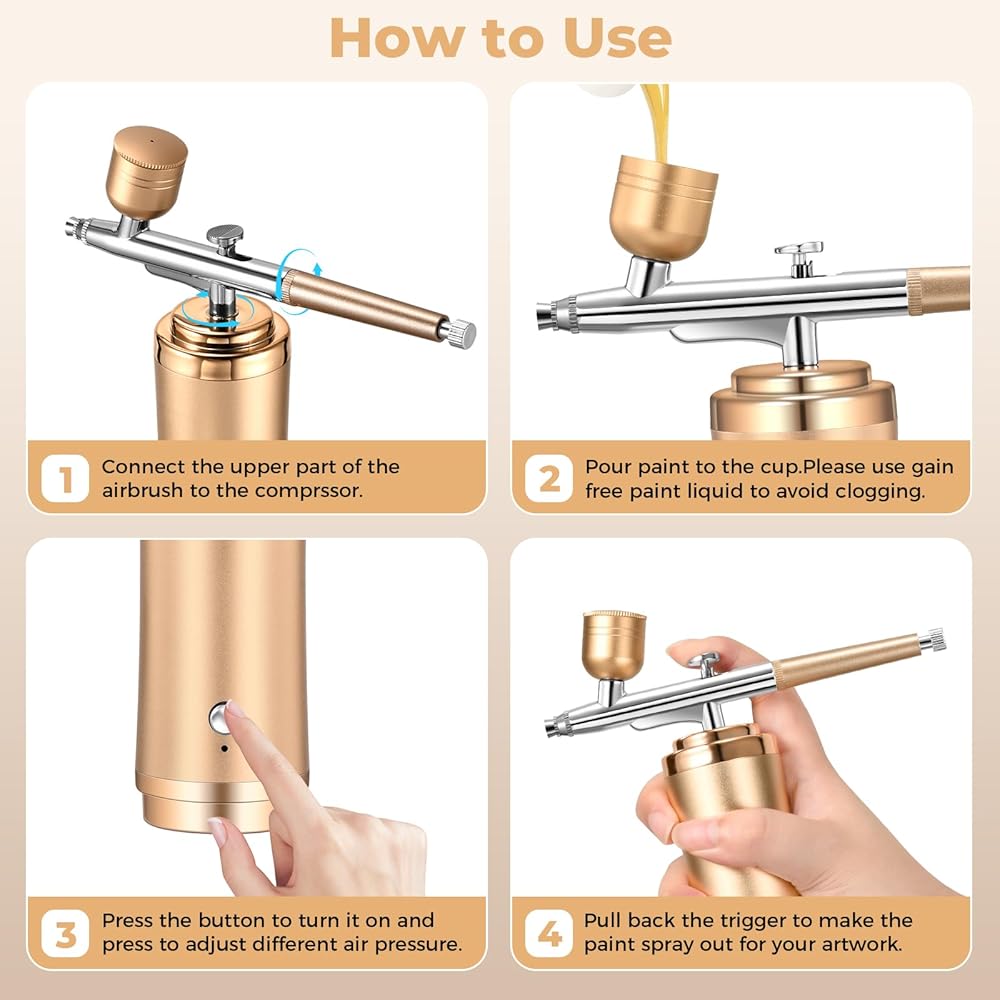 How to Use

1 Connect the upper part of the airbrush to the comprssor.

2 Pour paint to the cup.Please use gain free paint liquid to avoid clogging.

3 Press the button to turn it on and press to adjust different air pressure.

4 Pull back the trigger to make the paint spray out for your artwork.