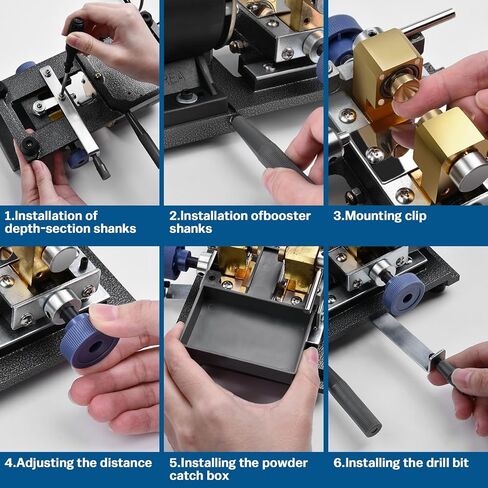 1.Installation of depth-section shanks

2.Installation ofbooster shanks

3.Mounting clip

4.Adjusting the distance

5.Installing the powder catch box

6.Installing the drill bit