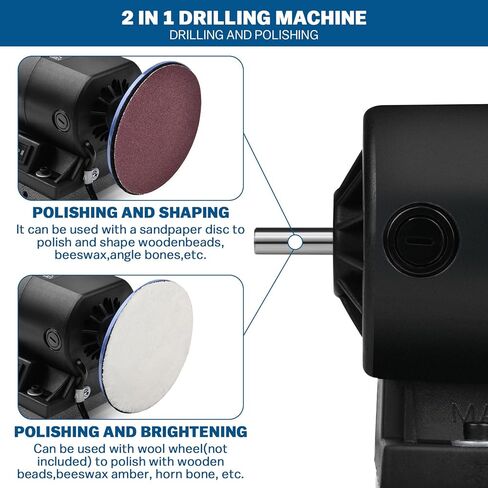 2 IN 1 DRILLING MACHINE
DRILLING AND POLISHING

POLISHING AND SHAPING
It can be used with a sandpaper disc to polish and shape woodenbeads, beeswax,angle bones,etc.

POLISHING AND BRIGHTENING
Can be used with wool wheel(not included) to polish with wooden beads,beeswax amber, horn bone, etc.