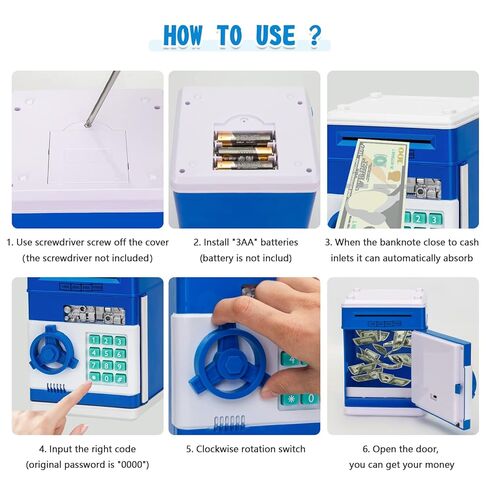 HOW TO USE ?

1. Use screwdriver screw off the cover
(the screwdriver not included)

2. Install "3AA" batteries
(battery is not includ)

3. When the banknote close to cash inlets it can automatically absorb

4. Input the right code
(original password is "0000")

5. Clockwise rotation switch

6. Open the door,
you can get your money