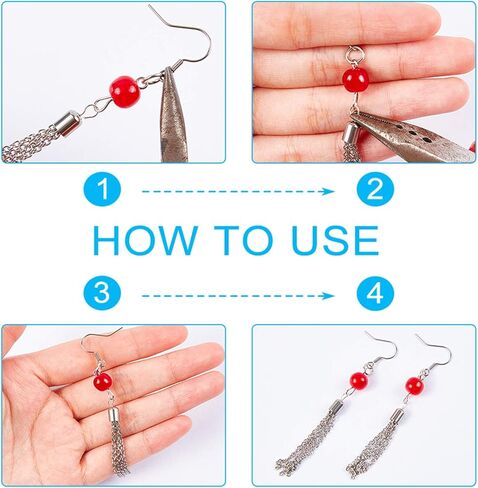 1

2

HOW TO USE

3

4