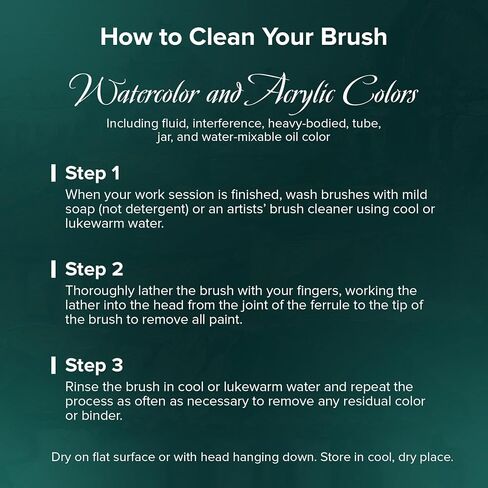 How to Clean Your Brush

Watercolor and Acrylic Colors

Including fluid, interference, heavy-bodied, tube, jar, and water-mixable oil color

Step 1
When your work session is finished, wash brushes with mild soap (not detergent) or an artists' brush cleaner using cool or lukewarm water.

Step 2
Thoroughly lather the brush with your fingers, working the lather into the head from the joint of the ferrule to the tip of the brush to remove all paint.

Step 3
Rinse the brush in cool or lukewarm water and repeat the process as often as necessary to remove any residual color or binder.

Dry on flat surface or with head hanging down. Store in cool, dry place.