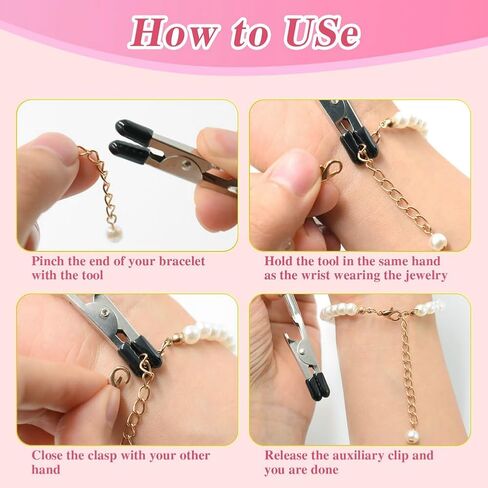 How to USe

Pinch the end of your bracelet with the tool

Hold the tool in the same hand as the wrist wearing the jewelry

Close the clasp with your other hand

Release the auxiliary clip and you are done