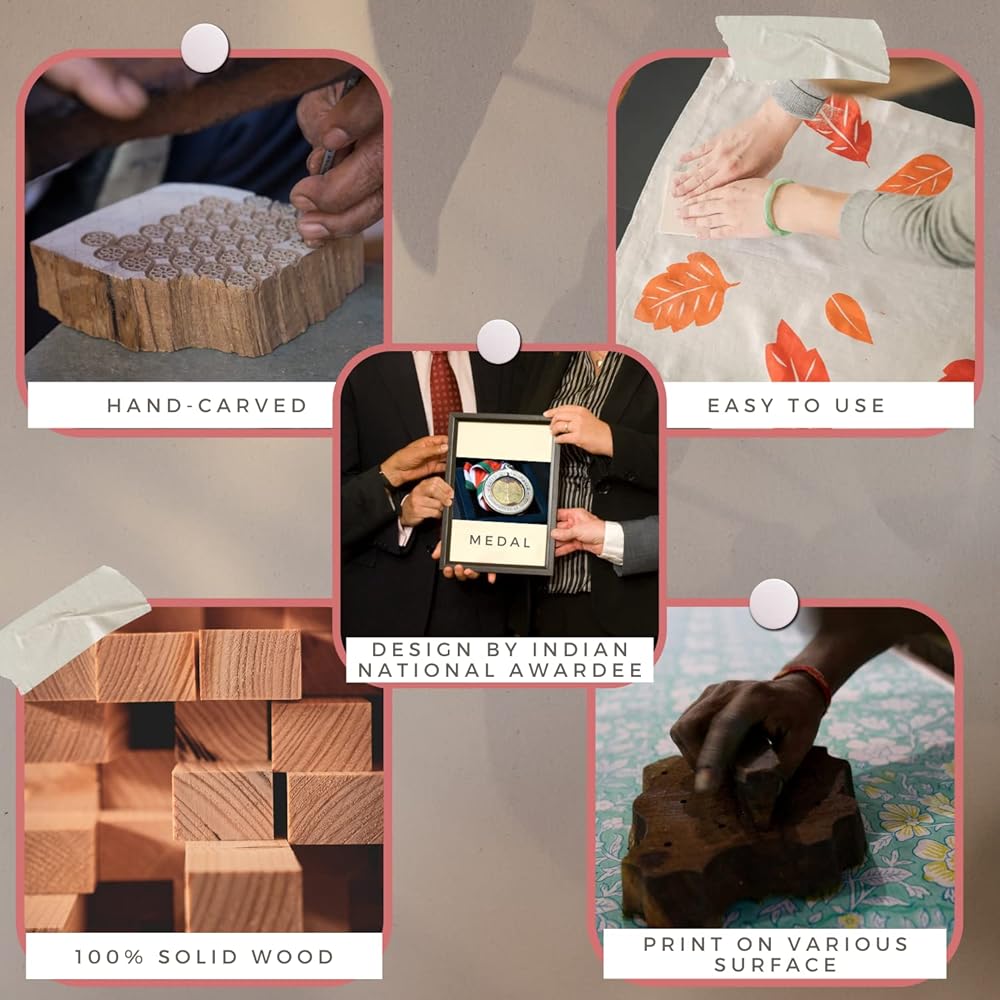 HAND-CARVED

EASY TO USE

MEDAL

DESIGN BY INDIAN NATIONAL AWARDEE

100% SOLID WOOD

PRINT ON VARIOUS SURFACE