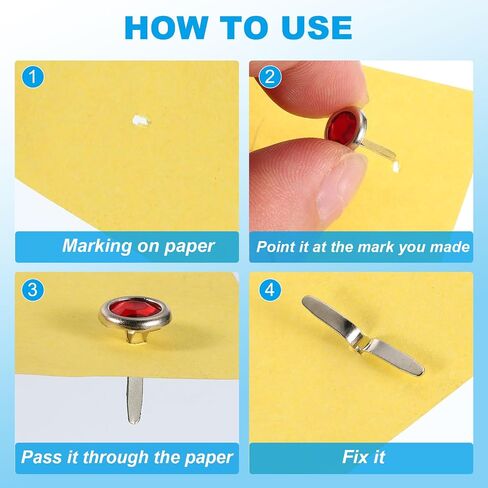 HOW TO USE

1

Marking on paper

2

Point it at the mark you made

3

Pass it through the paper

4

Fix it