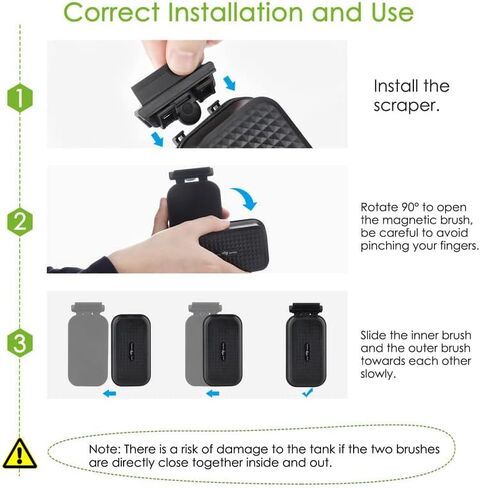 Correct Installation and Use

1

Install the scraper.

2

Rotate 90° to open the magnetic brush, be careful to avoid pinching your fingers.

3

Slide the inner brush and the outer brush towards each other slowly.

Note: There is a risk of damage to the tank if the two brushes are directly close together inside and out.