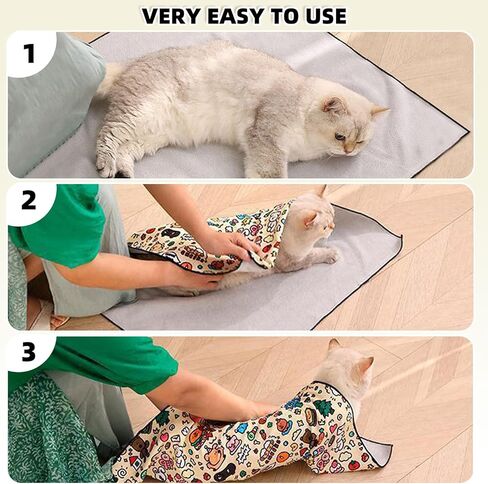 VERY EASY TO USE

1

2

3