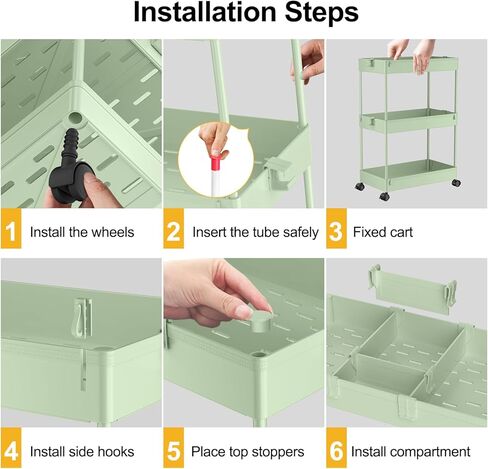 Installation Steps

1 Install the wheels

2 Insert the tube safely

3 Fixed cart

4 Install side hooks

5 Place top stoppers

6 Install compartment