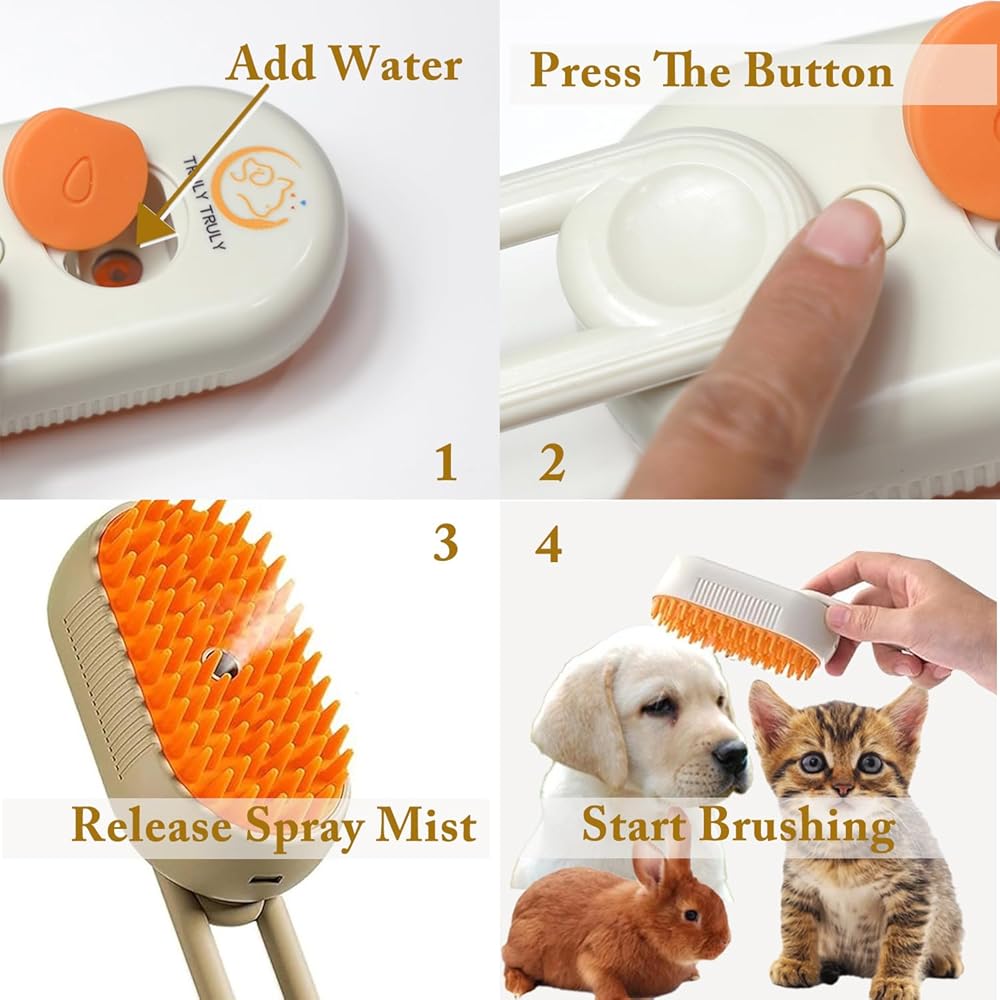 Add Water

TRULY TRULY

1

Press The Button

2

3

Release Spray Mist

4

Start Brushing