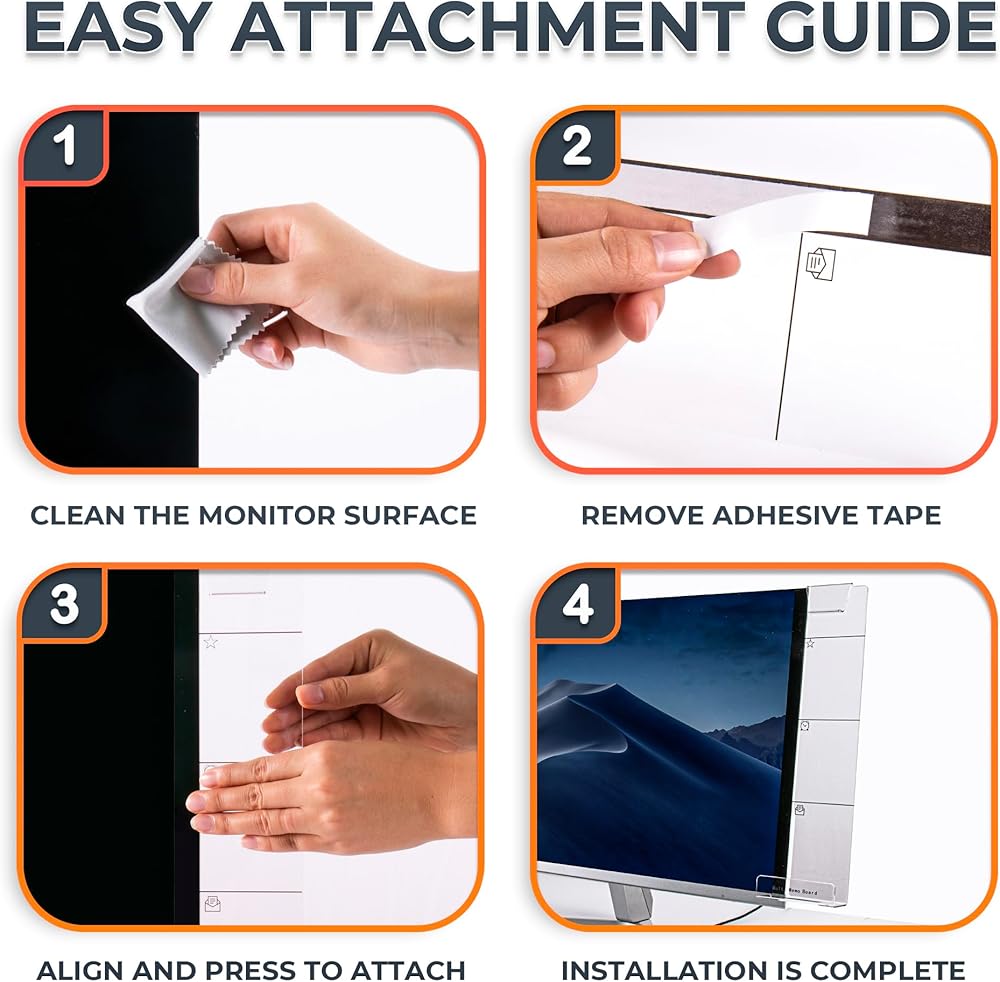 EASY ATTACHMENT GUIDE

1

CLEAN THE MONITOR SURFACE

2

REMOVE ADHESIVE TAPE

3

ALIGN AND PRESS TO ATTACH

4

Memo Board

INSTALLATION IS COMPLETE