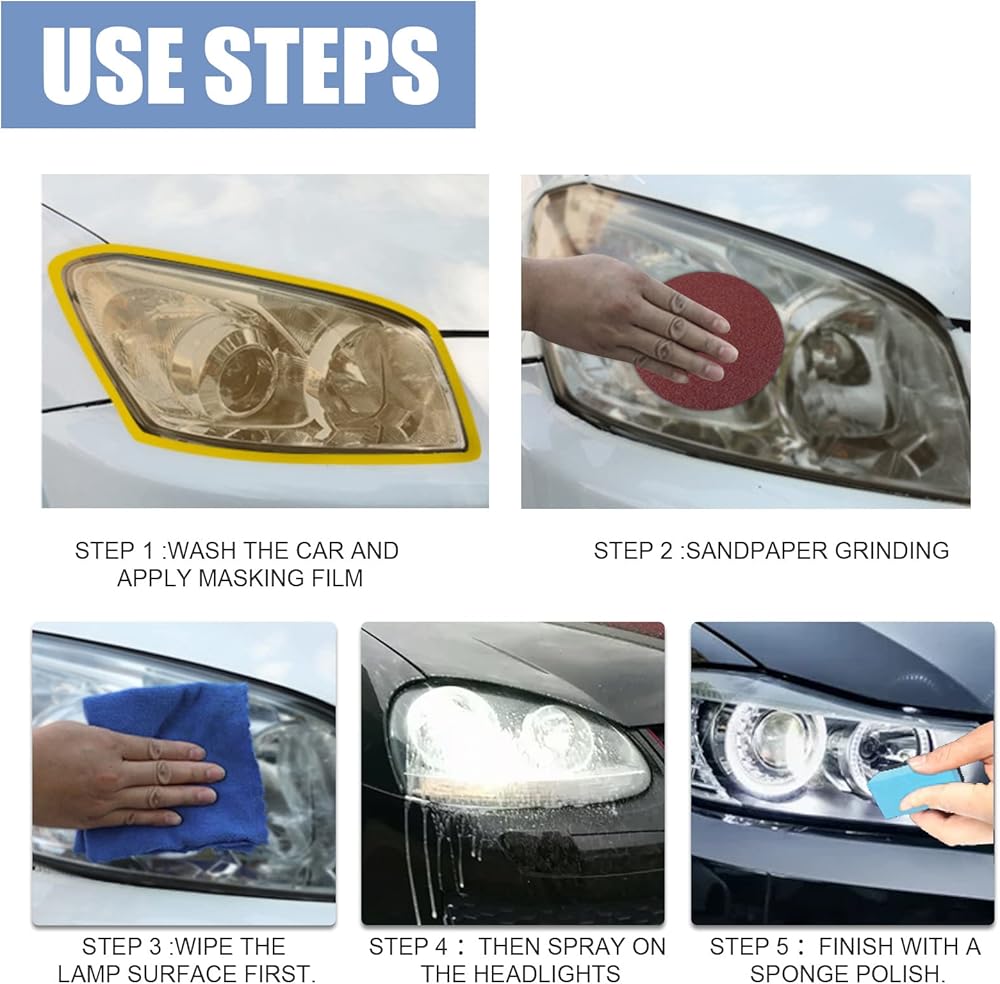 USE STEPS

STEP 1 :WASH THE CAR AND APPLY MASKING FILM

STEP 2 :SANDPAPER GRINDING

STEP 3 :WIPE THE LAMP SURFACE FIRST.

STEP 4： THEN SPRAY ON THE HEADLIGHTS

STEP 5： FINISH WITH A SPONGE POLISH.