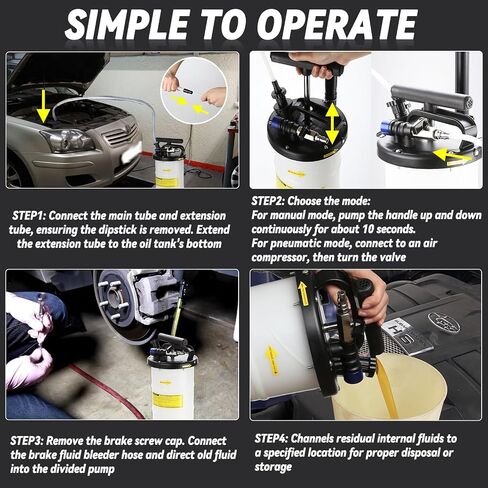 SIMPLE TO OPERATE

STEP1: Connect the main tube and extension tube, ensuring the dipstick is removed. Extend the extension tube to the oil tank's bottom

STEP2: Choose the mode:
For manual mode, pump the handle up and down continuously for about 10 seconds.
For pneumatic mode, connect to an air compressor, then turn the valve

STEP3: Remove the brake screw cap. Connect the brake fluid bleeder hose and direct old fluid into the divided pump

STEP4: Channels residual internal fluids to a specified location for proper disposal or storage