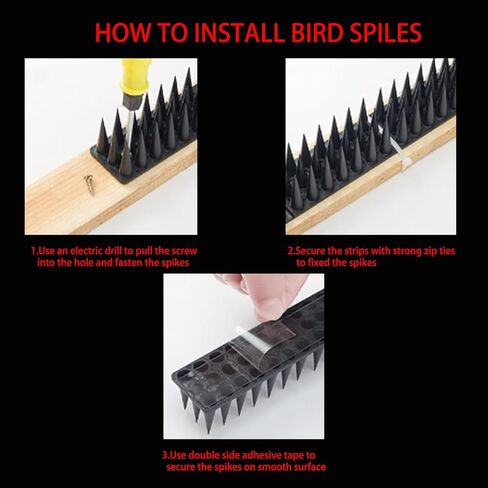 HOW TO INSTALL BIRD SPILES

1.Use an electric drill to pull the screw into the hole and fasten the spikes

2.Secure the strips with strong zip ties to fixed the spikes

3.Use double side adhesive tape to secure the spikes on smooth surface