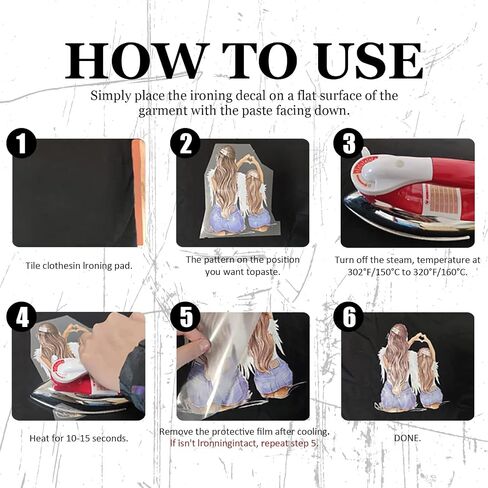 HOW TO USE

Simply place the ironing decal on a flat surface of the garment with the paste facing down.

1

Tile clothesin Ironing pad.

2

The pattern on the position you want topaste.

3

Turn off the steam, temperature at 302°F/150°C to 320°F/160°C.

4

Heat for 10-15 seconds.

5

Remove the protective film after cooling. If isn't Ironningintact, repeat step 5.

6

DONE.