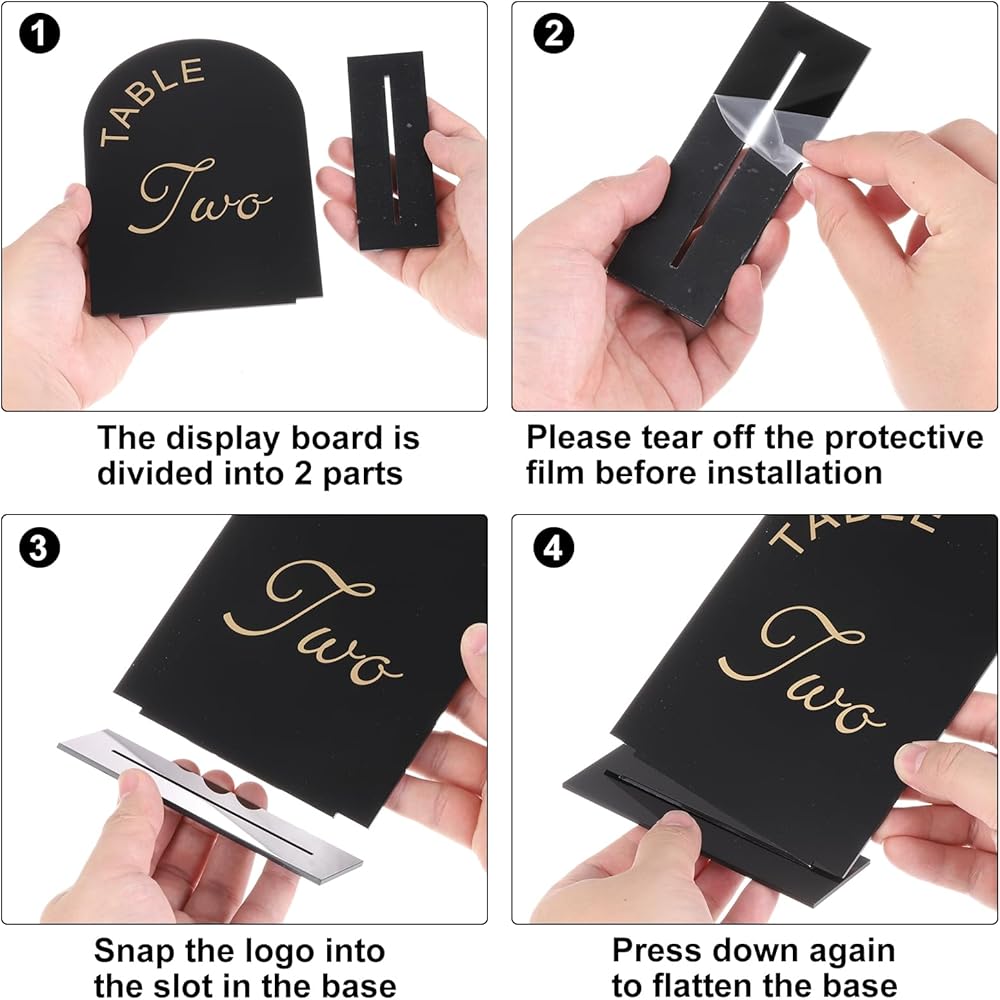 1

TABLE
Two

The display board is divided into 2 parts

2

Please tear off the protective film before installation

3

Two

Snap the logo into the slot in the base

4

TABLE
Two

Press down again to flatten the base