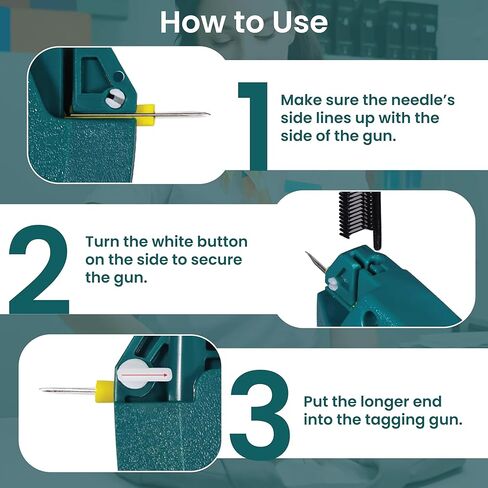 How to Use

1

Make sure the needle's side lines up with the side of the gun.

2

Turn the white button on the side to secure the gun.

3

Put the longer end into the tagging gun.