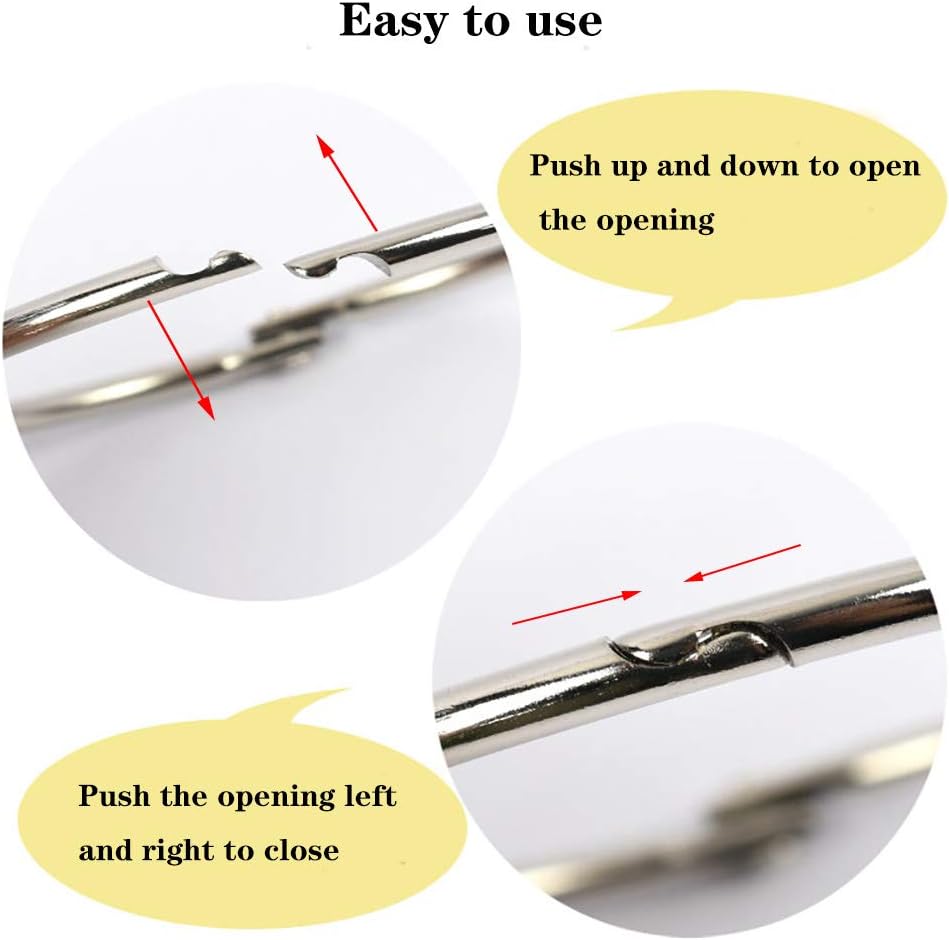 Easy to use

Push up and down to open the opening

Push the opening left and right to close