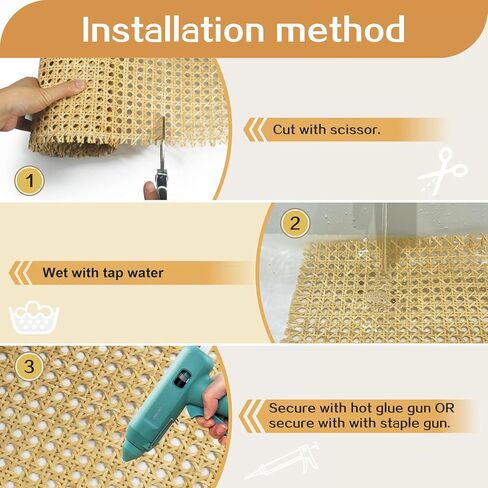 Installation method

1

Cut with scissor.

2

Wet with tap water

3

Secure with hot glue gun OR secure with with staple gun.