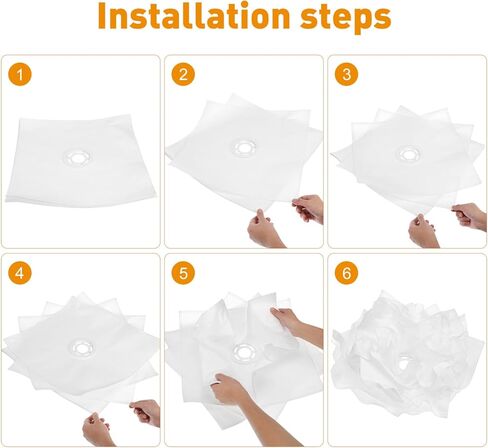 Installation steps

1

2

3

4

5

6