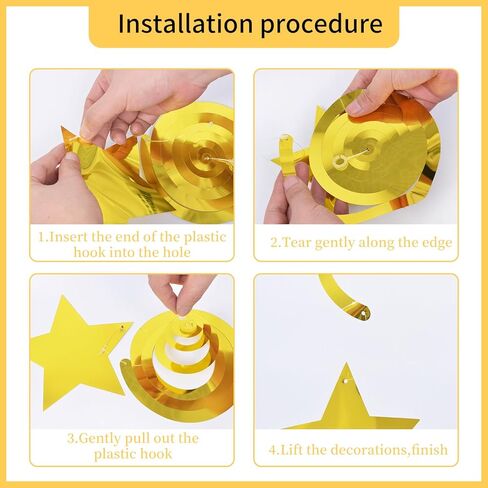 Installation procedure

1.Insert the end of the plastic hook into the hole

2.Tear gently along the edge

3.Gently pull out the plastic hook

4.Lift the decorations,finish