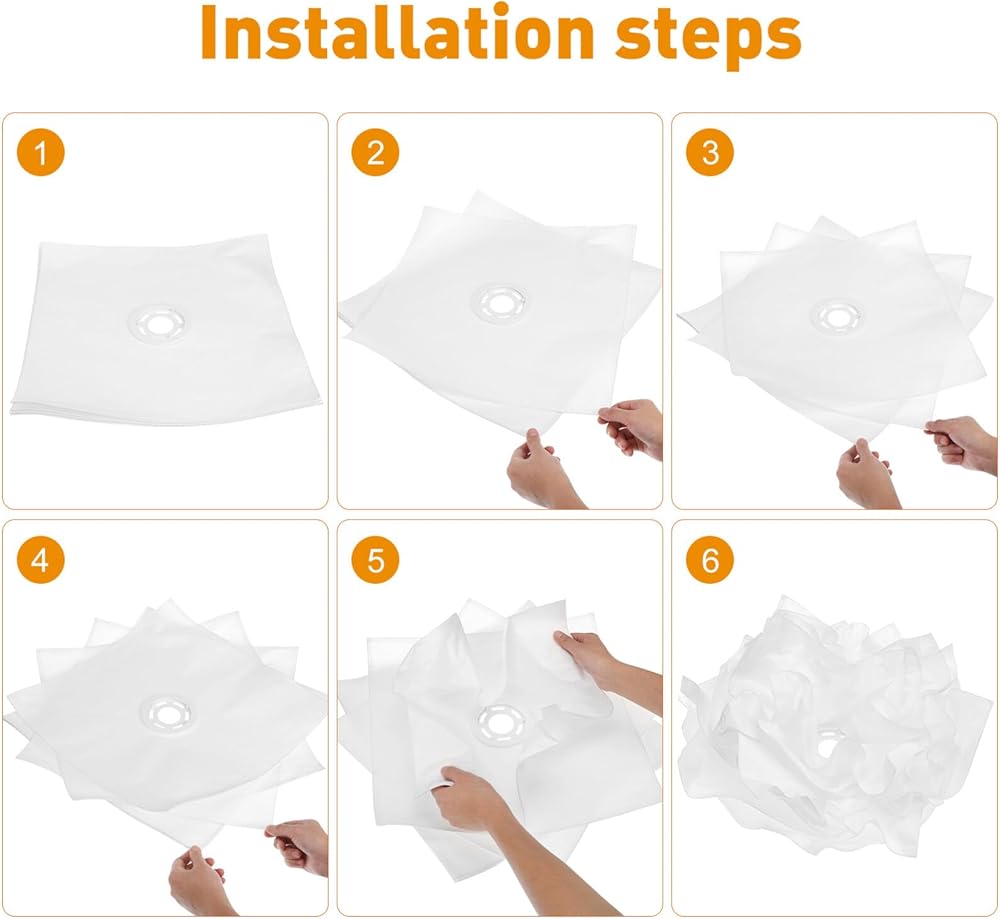 Installation steps

1

2

3

4

5

6